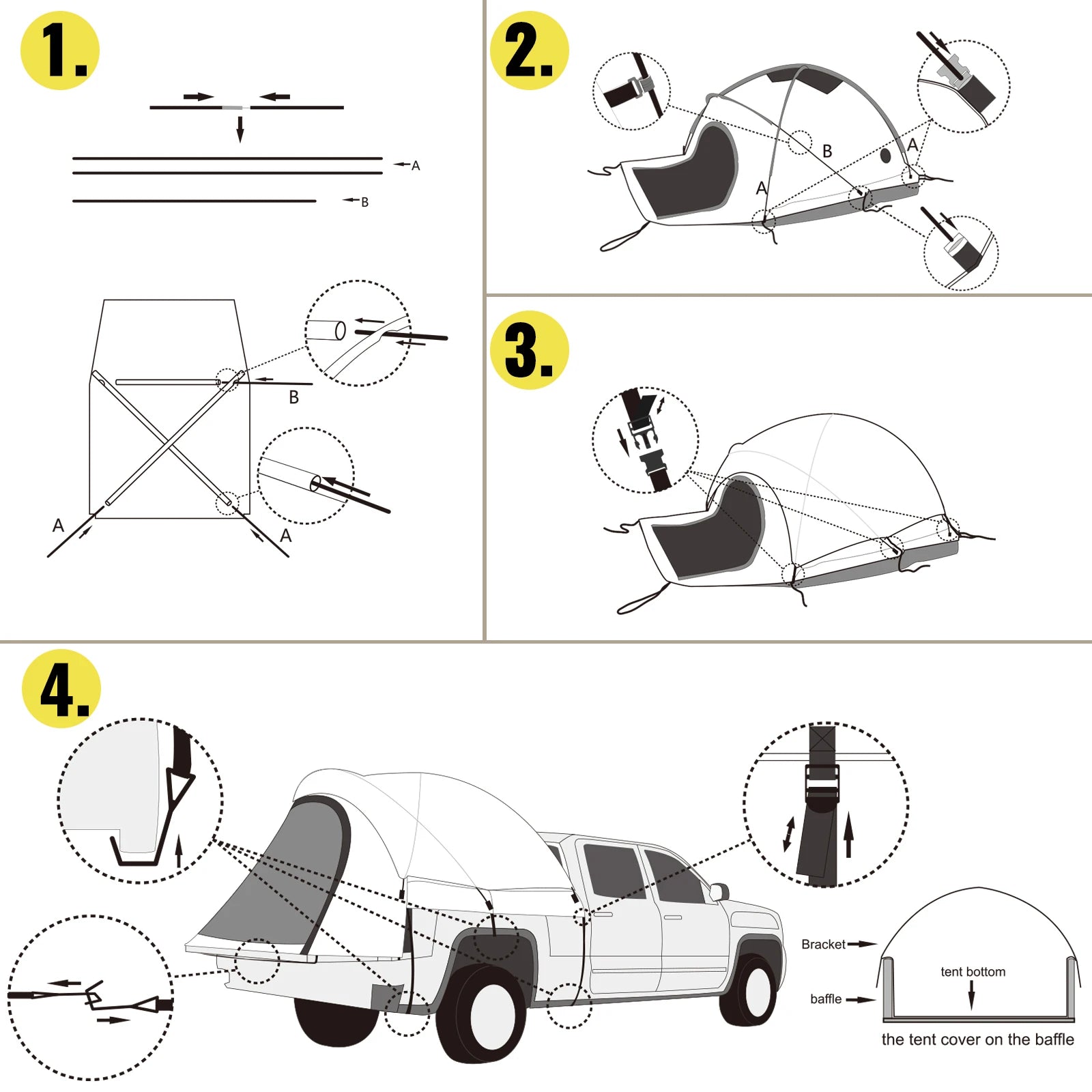 1.

A

B

B

A

A

2.

B

A

A

3.

4.

Bracket

tent bottom

baffle

the tent cover on the baffle