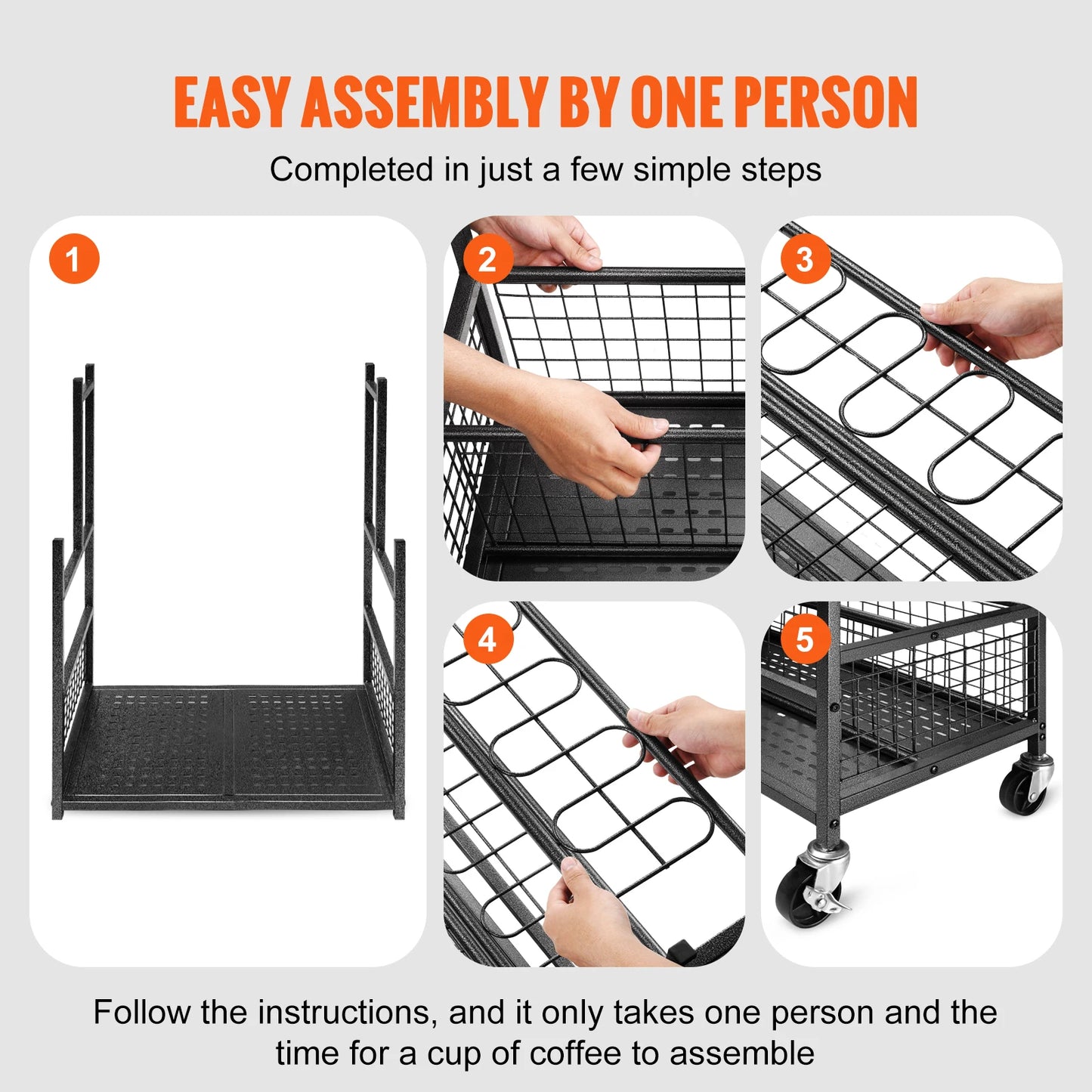 EASY ASSEMBLY BY ONE PERSON

Completed in just a few simple steps

1

2

3

4

5

Follow the instructions, and it only takes one person and the time for a cup of coffee to assemble