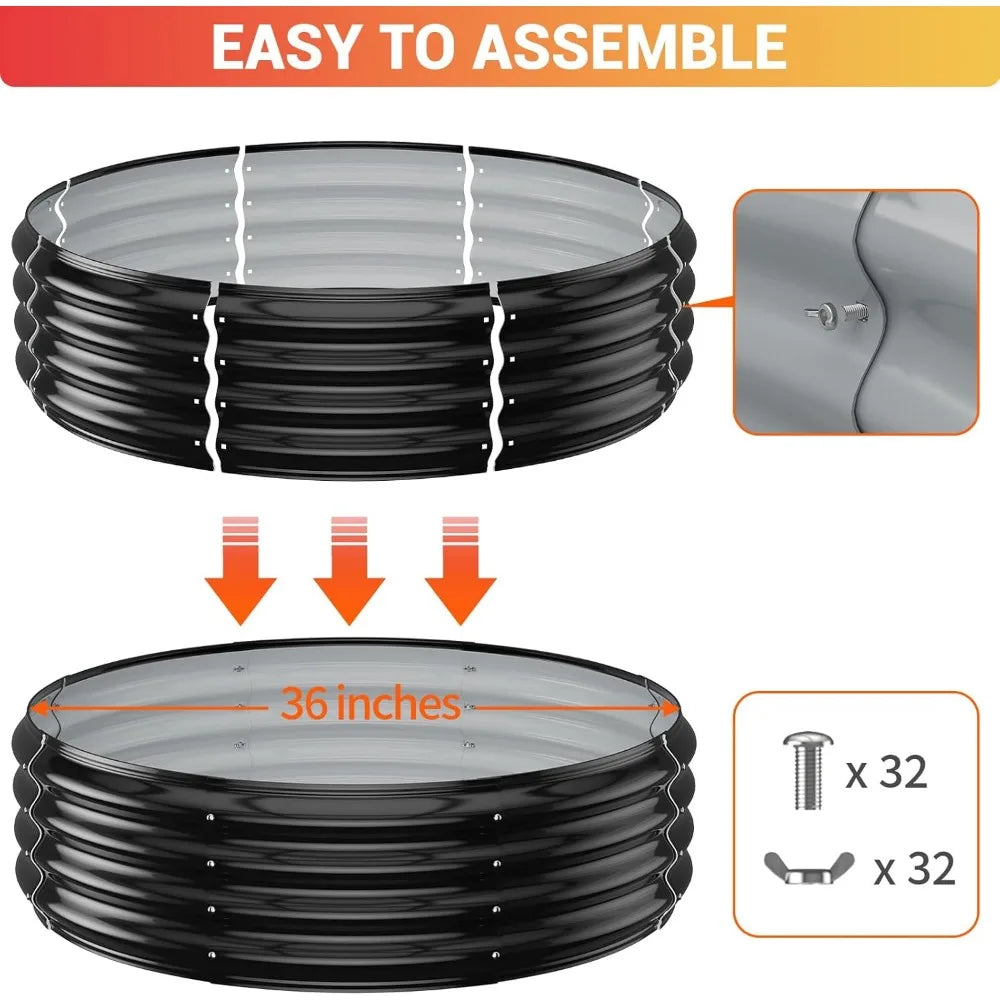 EASY TO ASSEMBLE

36 inches

x 32

x 32